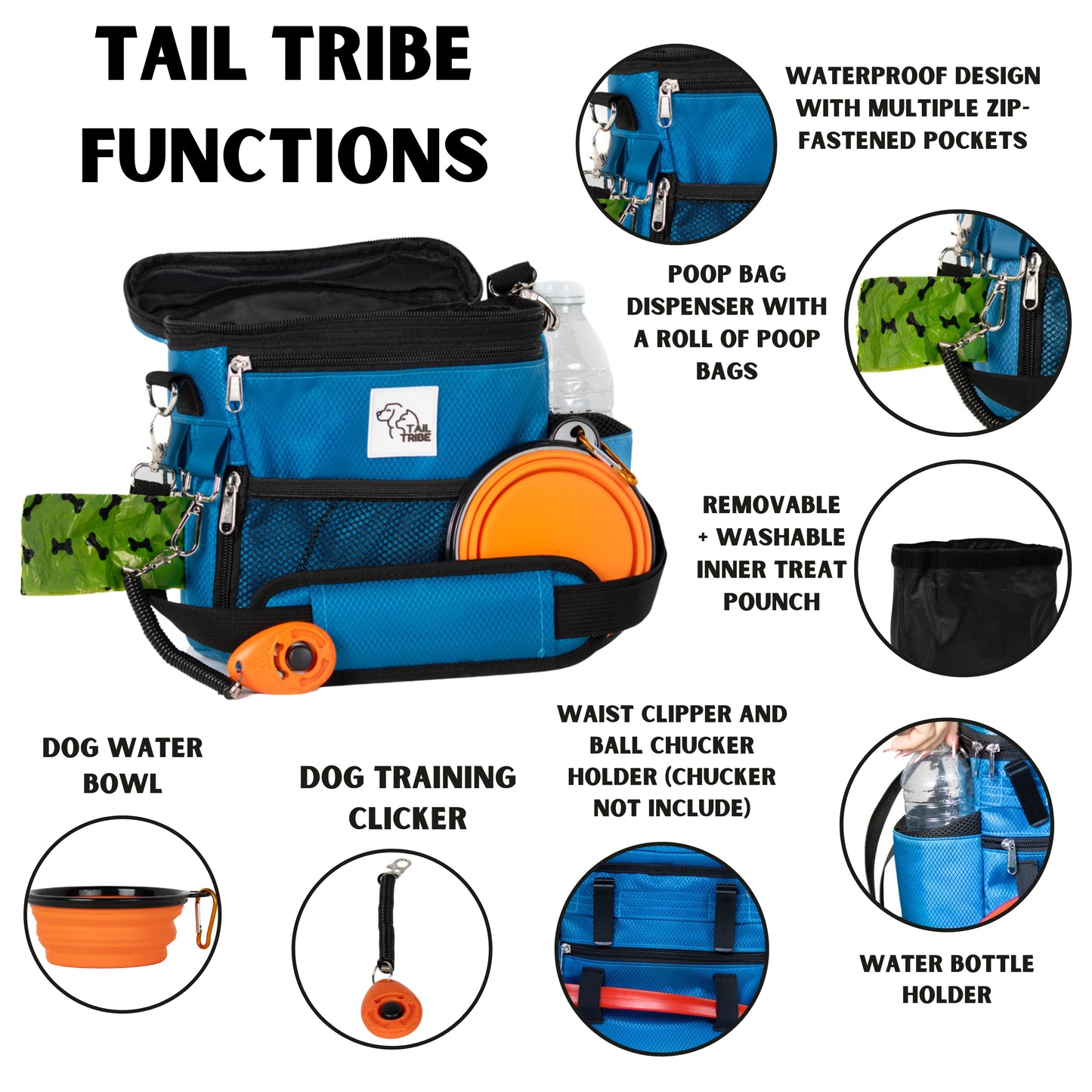 TAIL TRIBE FUNCTIONS

WATERPROOF DESIGN WITH MULTIPLE ZIP-FASTENED POCKETS

POOP BAG DISPENSER WITH A ROLL OF POOP BAGS

TAIL TRIBE

REMOVABLE + WASHABLE INNER TREAT POUNCH

DOG WATER BOWL

DOG TRAINING CLICKER

WAIST CLIPPER AND BALL CHUCKER HOLDER (CHUCKER NOT INCLUDE)

WATER BOTTLE HOLDER