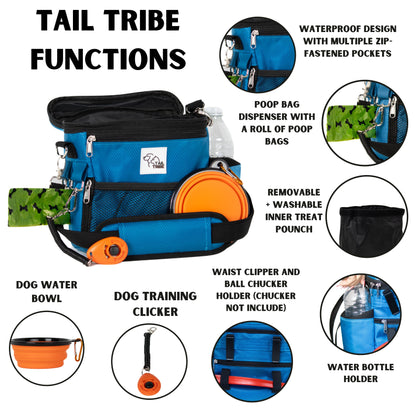 TAIL TRIBE FUNCTIONS

WATERPROOF DESIGN WITH MULTIPLE ZIP-FASTENED POCKETS

POOP BAG DISPENSER WITH A ROLL OF POOP BAGS

TAIL TRIBE

REMOVABLE + WASHABLE INNER TREAT POUNCH

DOG WATER BOWL

DOG TRAINING CLICKER

WAIST CLIPPER AND BALL CHUCKER HOLDER (CHUCKER NOT INCLUDE)

WATER BOTTLE HOLDER